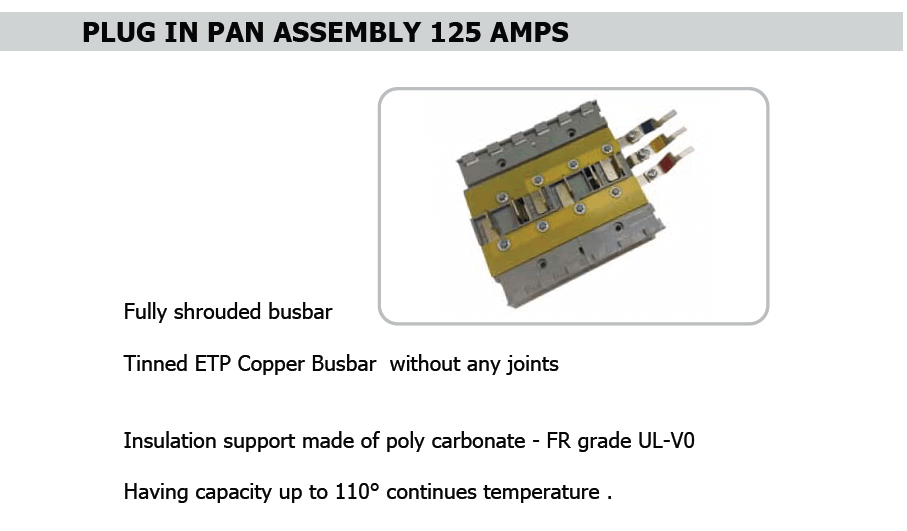 PLUG IN PAN ASSEMBLY 125 AMPS

Fully shrouded busbar

Tinned ETP Copper Busbar without any joints

Insulation support made of poly carbonate - FR grade UL-V0

Having capacity up to 110° continues temperature .